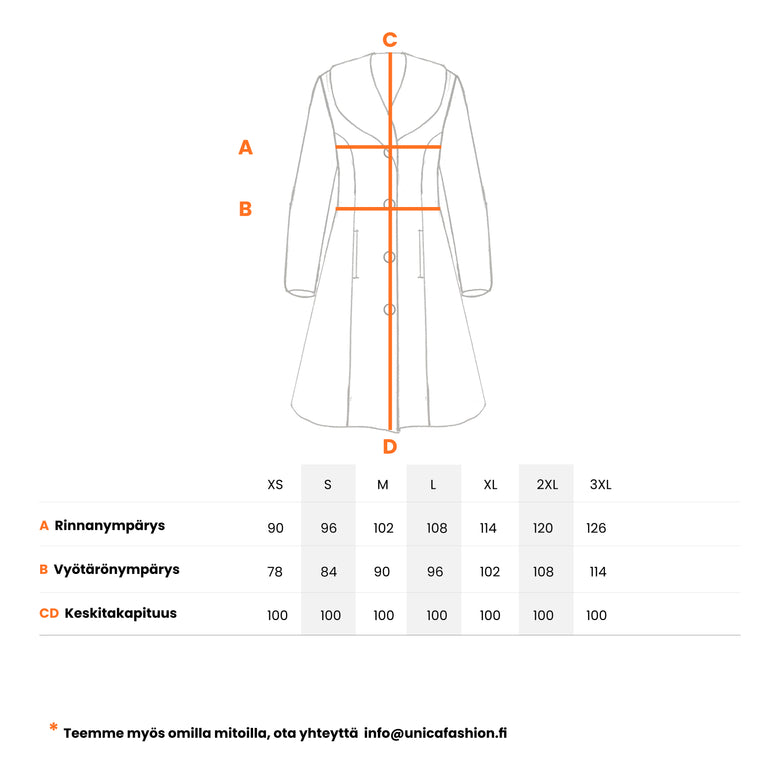 C

A

B

D

| | XS | S | M | L | XL | 2XL | 3XL |
|---|---|---|---|---|---|---|---|
| A Rinnanympärys | 90 | 96 | 102 | 108 | 114 | 120 | 126 |
| B Vyötärönympärys | 78 | 84 | 90 | 96 | 102 | 108 | 114 |
| CD Keskitakapituus | 100 | 100 | 100 | 100 | 100 | 100 | 100 |

* Teemme myös omilla mitoilla, ota yhteyttä info@unicafashion.fi